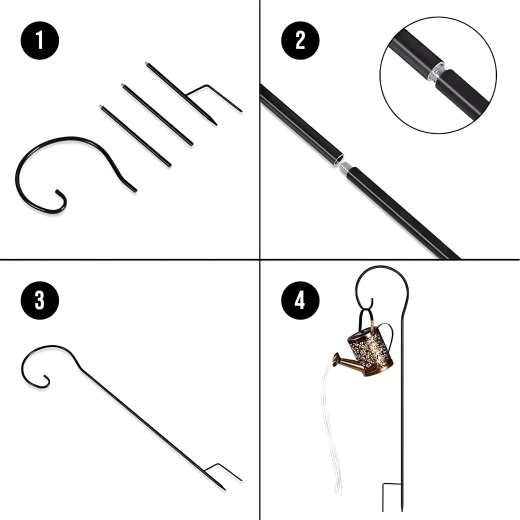 1

2

3

4