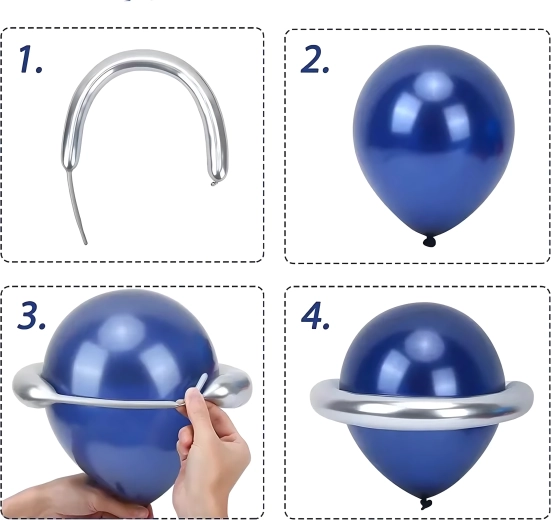 1.

2.

3.

4.