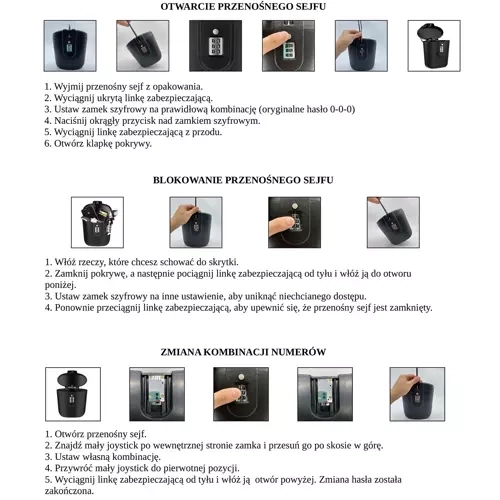 OTWARCIE PRZENOŚNEGO SEJFU

1. Wyjmij przenośny sejf z opakowania.
2. Wyciągnij ukrytą linkę zabezpieczającą.
3. Ustaw zamek szyfrowy na prawidłową kombinację (oryginalne hasło 0-0-0)
4. Naciśnij okrągły przycisk nad zamkiem szyfrowym.
5. Wyciągnij linkę zabezpieczającą z przodu.
6. Otwórz klapkę pokrywy.

BLOKOWANIE PRZENOŚNEGO SEJFU

1. Włóż rzeczy, które chcesz schować do skrytki.
2. Zamknij pokrywę, a następnie pociągnij linkę zabezpieczającą od tyłu i włóż ją do otworu poniżej.
3. Ustaw zamek szyfrowy na inne ustawienie, aby uniknąć niechcianego dostępu.
4. Ponownie przeciągnij linkę zabezpieczającą, aby upewnić się, że przenośny sejf jest zamknięty.

ZMIANA KOMBINACJI NUMERÓW

1. Otwórz przenośny sejf.
2. Znajdź mały joystick po wewnętrznej stronie zamka i przesuń go po skosie w górę.
3. Ustaw własną kombinację.
4. Przywróć mały joystick do pierwotnej pozycji.
5. Wyciągnij linkę zabezpieczającą od tyłu i włóż ją otwór powyżej. Zmiana hasła została zakończona.