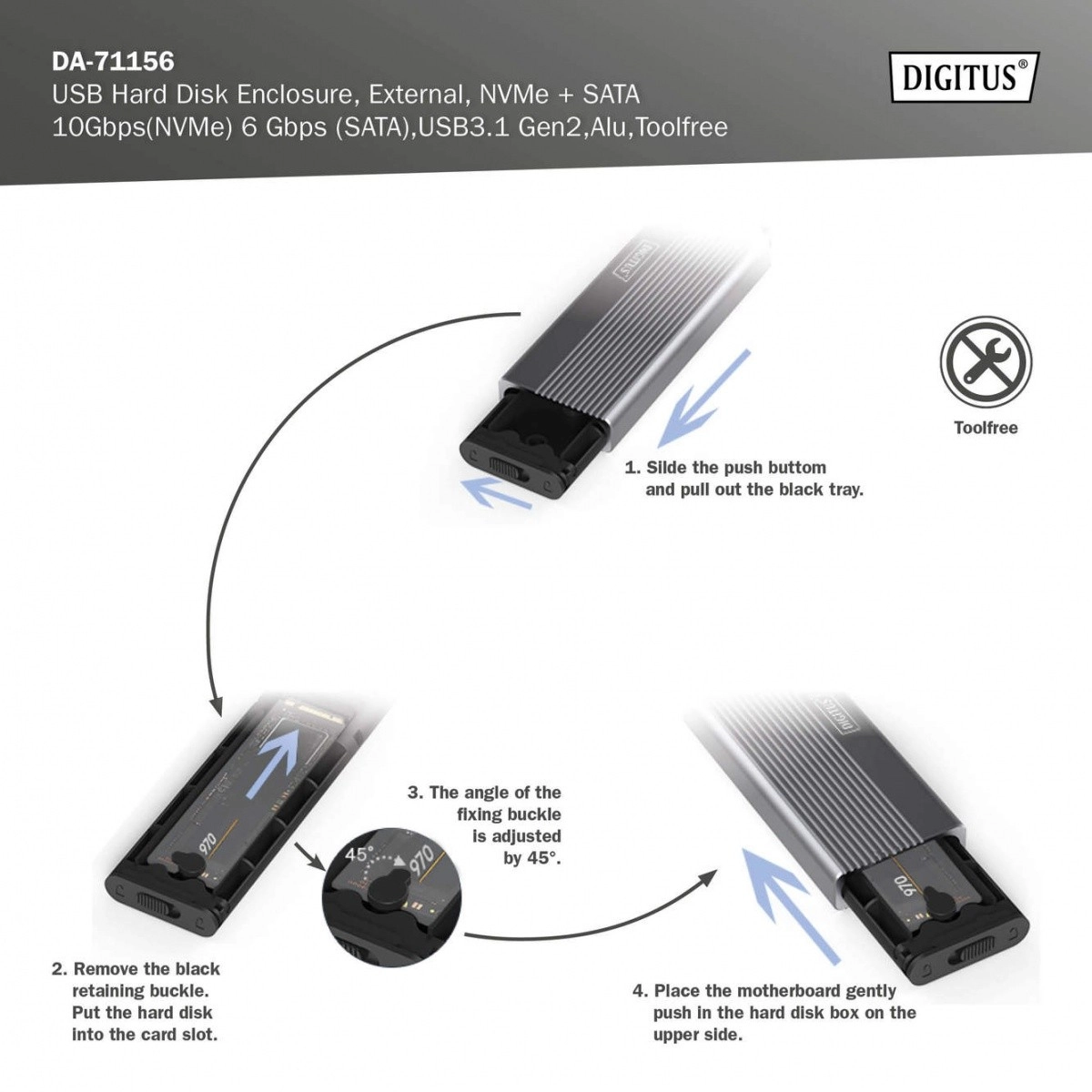 DA-71156
USB Hard Disk Enclosure, External, NVMe + SATA
10Gbps(NVMe) 6 Gbps (SATA),USB3.1 Gen2,Alu,Toolfree

DIGITUS®

DIGITUS

Toolfree

1. Slide the push buttom and pull out the black tray.

970

3. The angle of the fixing buckle is adjusted by 45°.

45°

970

DIGITUS

970

2. Remove the black retaining buckle. Put the hard disk into the card slot.

4. Place the motherboard gently push in the hard disk box on the upper side.